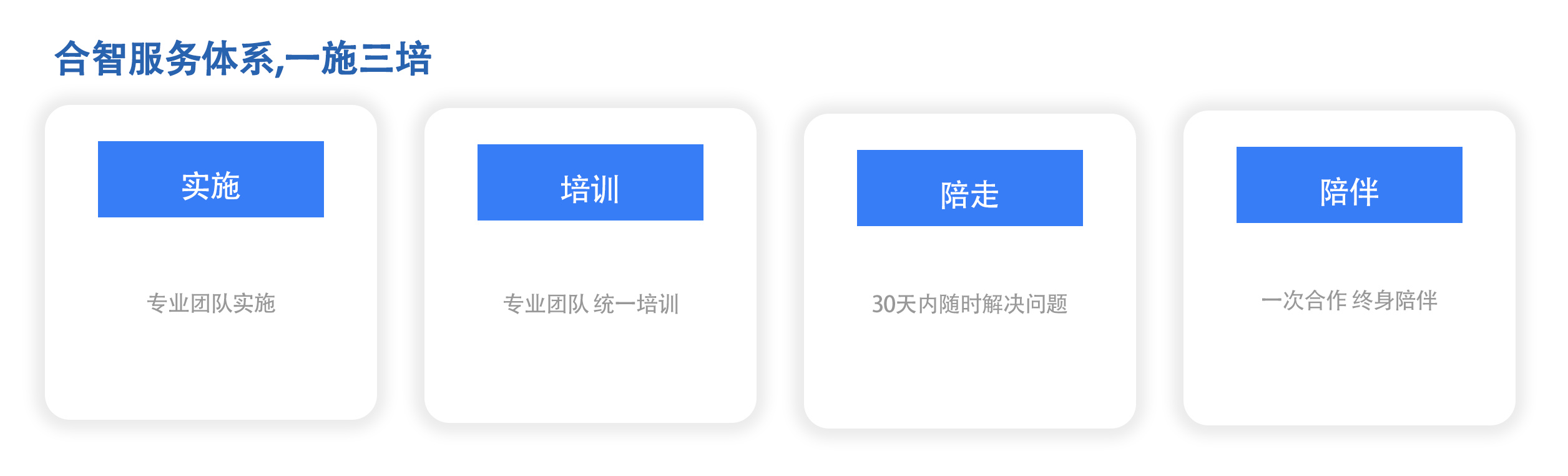 合智服务体系,一施三培

实施

专业团队实施

培训

专业团队 统一培训

陪走

30天内随时解决问题

陪伴

一次合作 终身陪伴