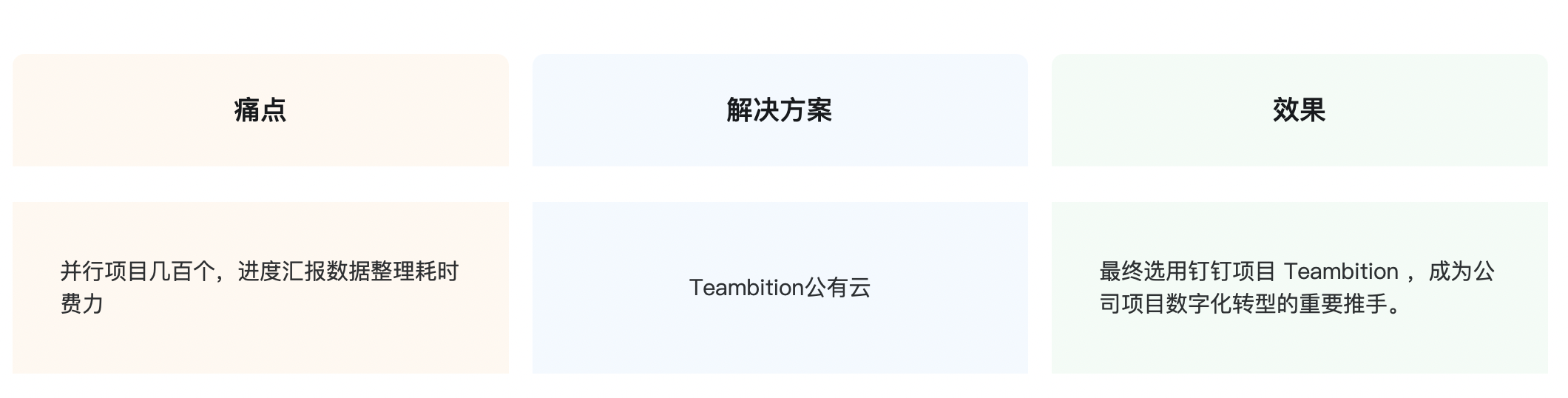 | 痛点 | 解决方案 | 效果 |
|---|---|---|
| 并行项目几百个，进度汇报数据整理耗时费力 | Teambition公有云 | 最终选用钉钉项目Teambition，成为公司项目数字化转型的重要推手。 |